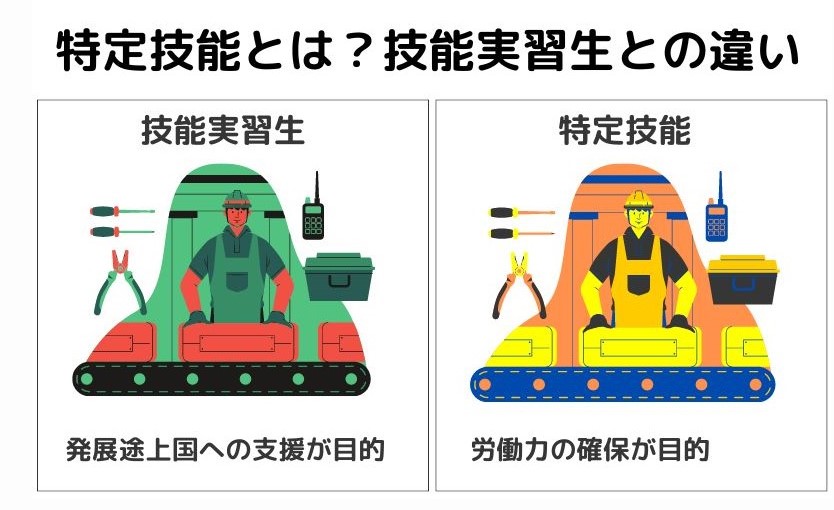 特定技能とは？技能実習生との違い

技能実習生

発展途上国への支援が目的

特定技能

労働力の確保が目的