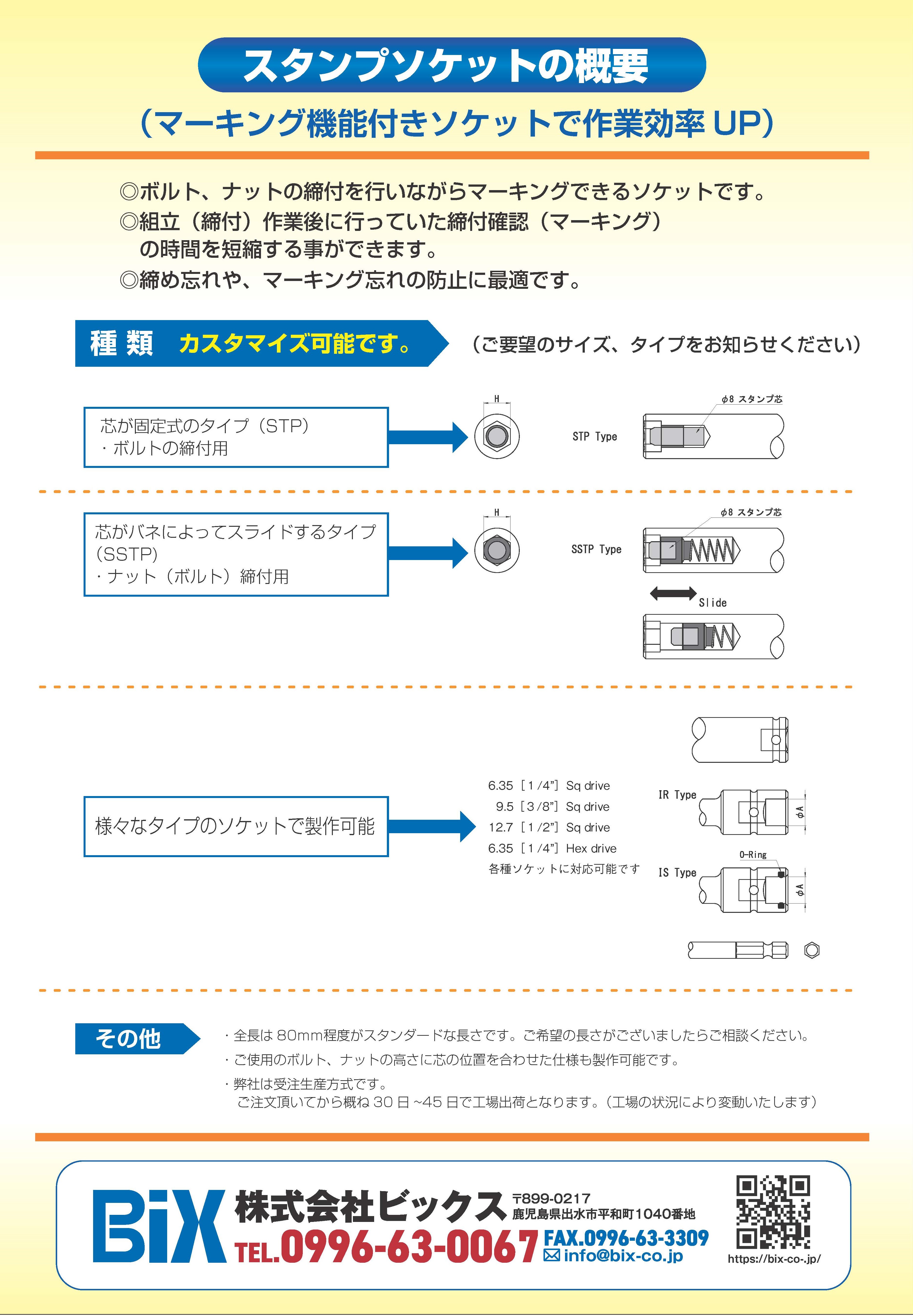 スタンプソケットの概要

（マーキング機能付きソケットで作業効率 UP）

◎ボルト、ナットの締付を行いながらマーキングできるソケットです。
◎組立（締付）作業後に行っていた締付確認（マーキング）の時間を短縮する事ができます。
◎締め忘れや、マーキング忘れの防止に最適です。

種 類　カスタマイズ可能です。　（ご要望のサイズ、タイプをお知らせください）

芯が固定式のタイプ（STP）
・ボルトの締付用

H

STP Type

φ8 スタンプ芯

芯がバネによってスライドするタイプ（SSTP）
・ナット（ボルト）締付用

H

SSTP Type

φ8 スタンプ芯

Slide

様々なタイプのソケットで製作可能

6.35［1/4"］Sq drive
9.5［3/8"］Sq drive
12.7［1/2"］Sq drive
6.35［1/4"］Hex drive
各種ソケットに対応可能です

IR Type

φA

O-Ring

IS Type

φA

その他

・全長は 80mm程度がスタンダードな長さです。ご希望の長さがございましたらご相談ください。
・ご使用のボルト、ナットの高さに芯の位置を合わせた仕様も製作可能です。
・弊社は受注生産方式です。
ご注文頂いてから概ね 30 日 ~45 日で工場出荷となります。（工場の状況により変動いたします）

BiX 株式会社ビックス 〒899-0217 鹿児島県出水市平和町1040番地
TEL.0996-63-0067 FAX.0996-63-3309
info@bix-co.jp
https://bix-co-.jp/