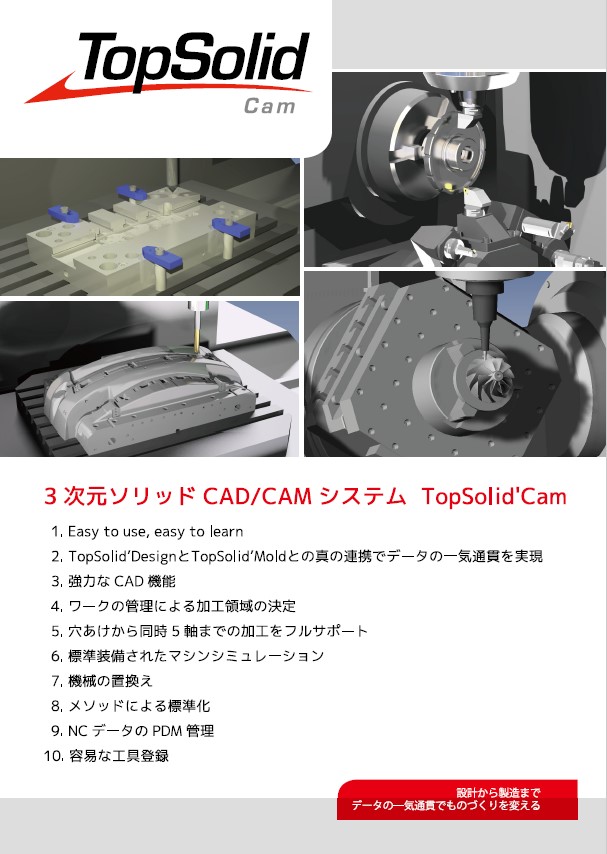 TopSolid
Cam

3 次元ソリッド CAD/CAM システム TopSolid'Cam

1. Easy to use, easy to learn
2. TopSolid'DesignとTopSolid'Moldとの真の連携でデータの一気通貫を実現
3. 強力な CAD 機能
4. ワークの管理による加工領域の決定
5. 穴あけから同時 5 軸までの加工をフルサポート
6. 標準装備されたマシンシミュレーション
7. 機械の置換え
8. メソッドによる標準化
9. NC データの PDM 管理
10. 容易な工具登録

設計から製造まで
データの一気通貫でものづくりを変える